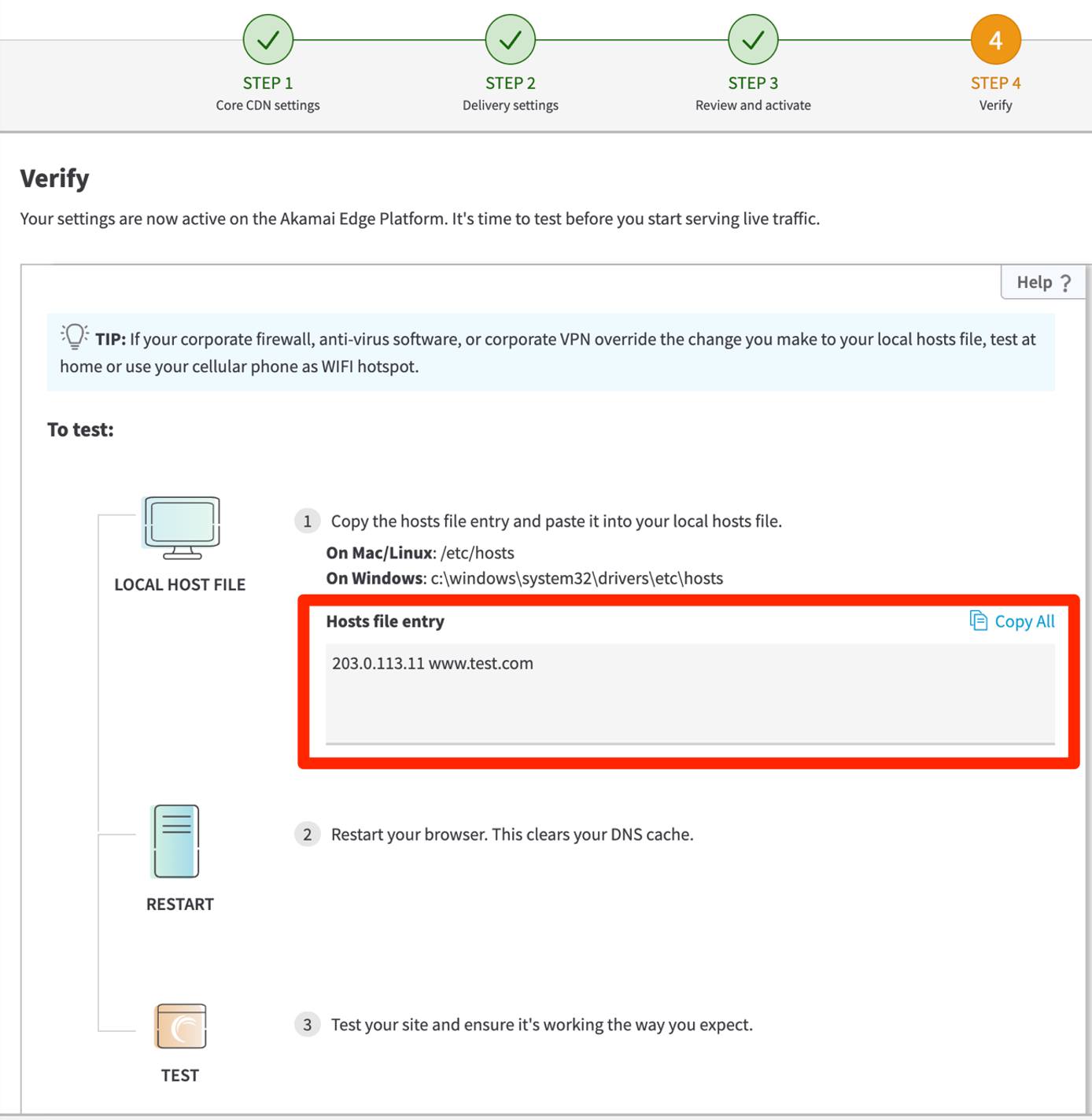 STEP 1
Core CDN settings

STEP 2
Delivery settings

STEP 3
Review and activate

4
STEP 4
Verify

Verify

Your settings are now active on the Akamai Edge Platform. It's time to test before you start serving live traffic.

Help ?

TIP: If your corporate firewall, anti-virus software, or corporate VPN override the change you make to your local hosts file, test at home or use your cellular phone as WIFI hotspot.

To test:

LOCAL HOST FILE

1 Copy the hosts file entry and paste it into your local hosts file.
On Mac/Linux: /etc/hosts
On Windows: c:\windows\system32\drivers\etc\hosts

Hosts file entry
Copy All

203.0.113.11 www.test.com

RESTART

2 Restart your browser. This clears your DNS cache.

TEST

3 Test your site and ensure it's working the way you expect.